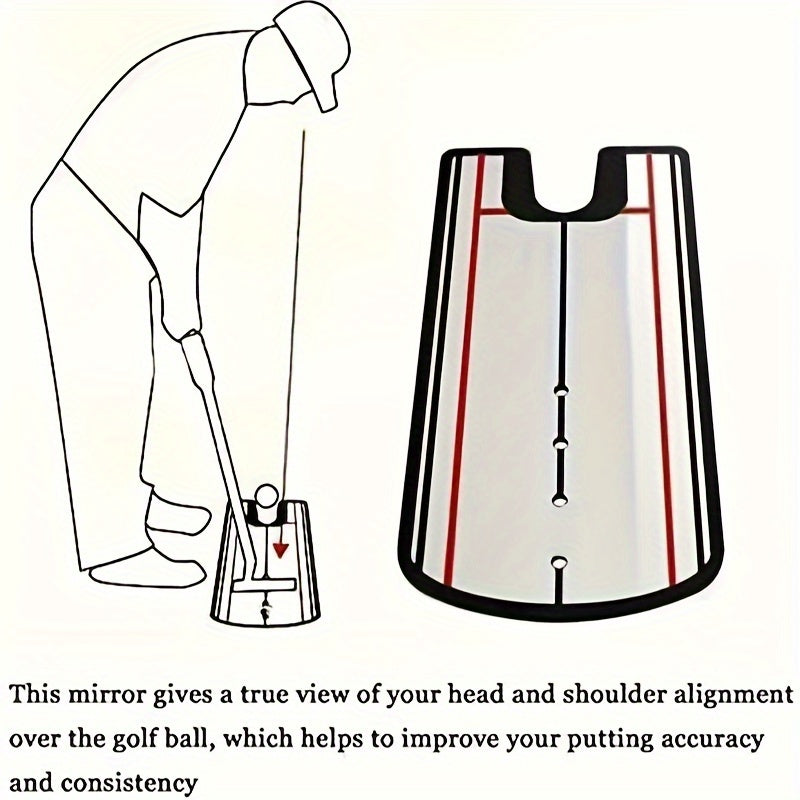 This mirror gives a true view of your head and shoulder alignment over the golf ball, which helps to improve your putting accuracy and consistency