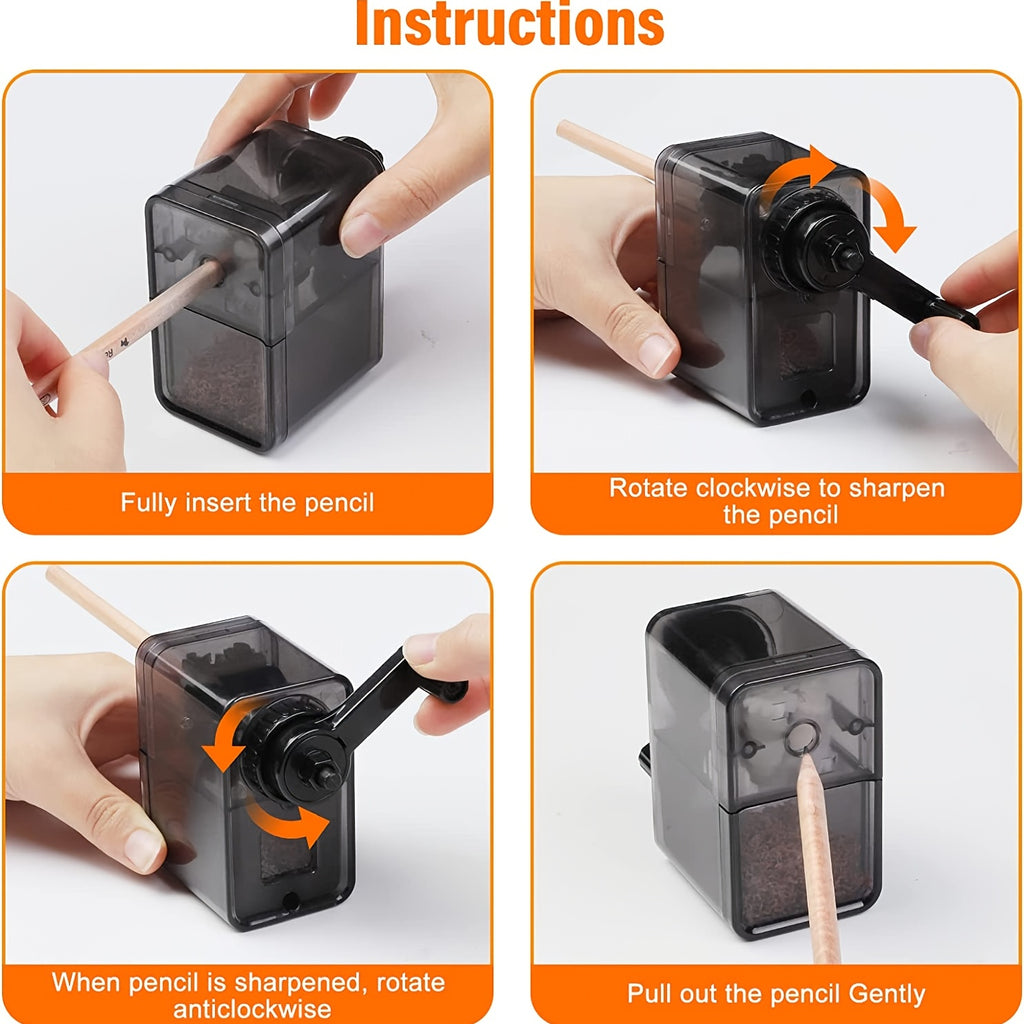 Instructions

Fully insert the pencil

Rotate clockwise to sharpen the pencil

When pencil is sharpened, rotate anticlockwise

Pull out the pencil Gently