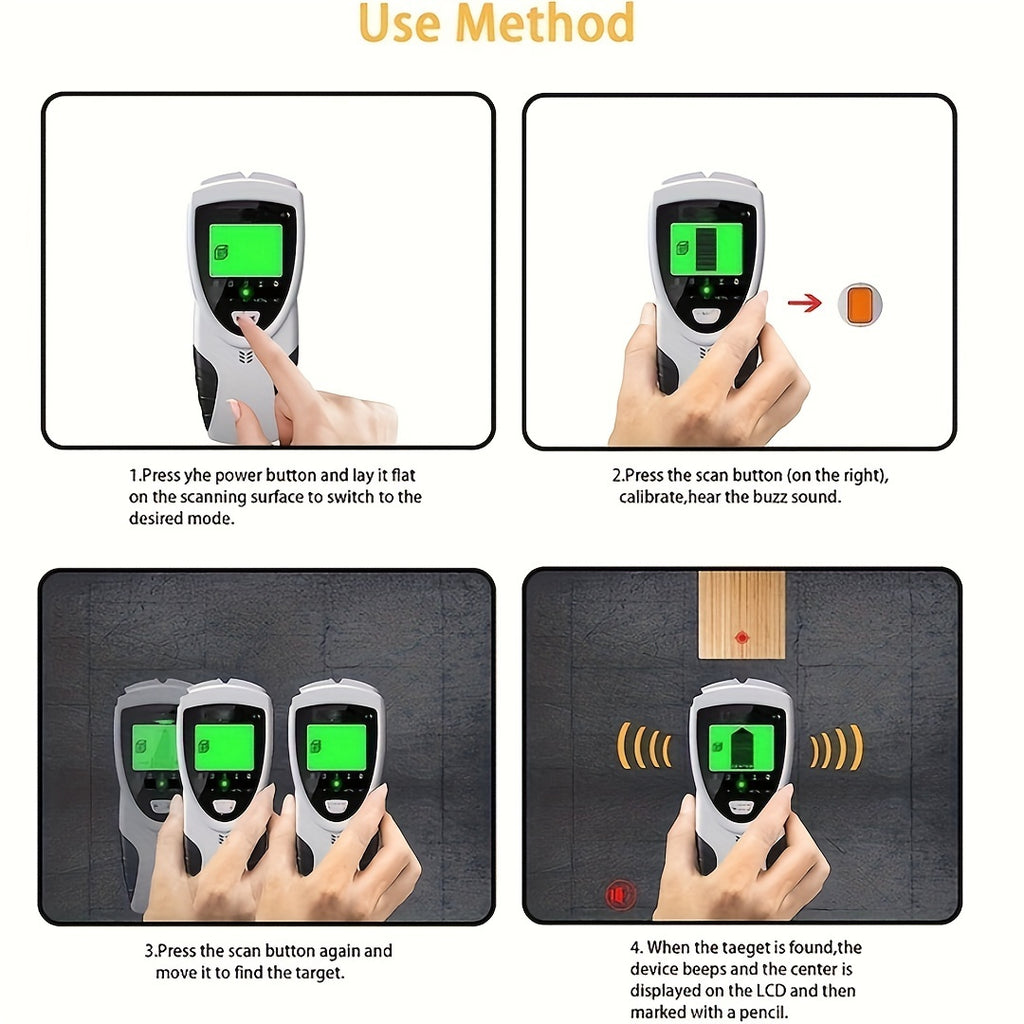 Use Method

1.Press yhe power button and lay it flat on the scanning surface to switch to the desired mode.

2.Press the scan button (on the right), calibrate,hear the buzz sound.

3.Press the scan button again and move it to find the target.

4. When the taeget is found,the device beeps and the center is displayed on the LCD and then marked with a pencil.