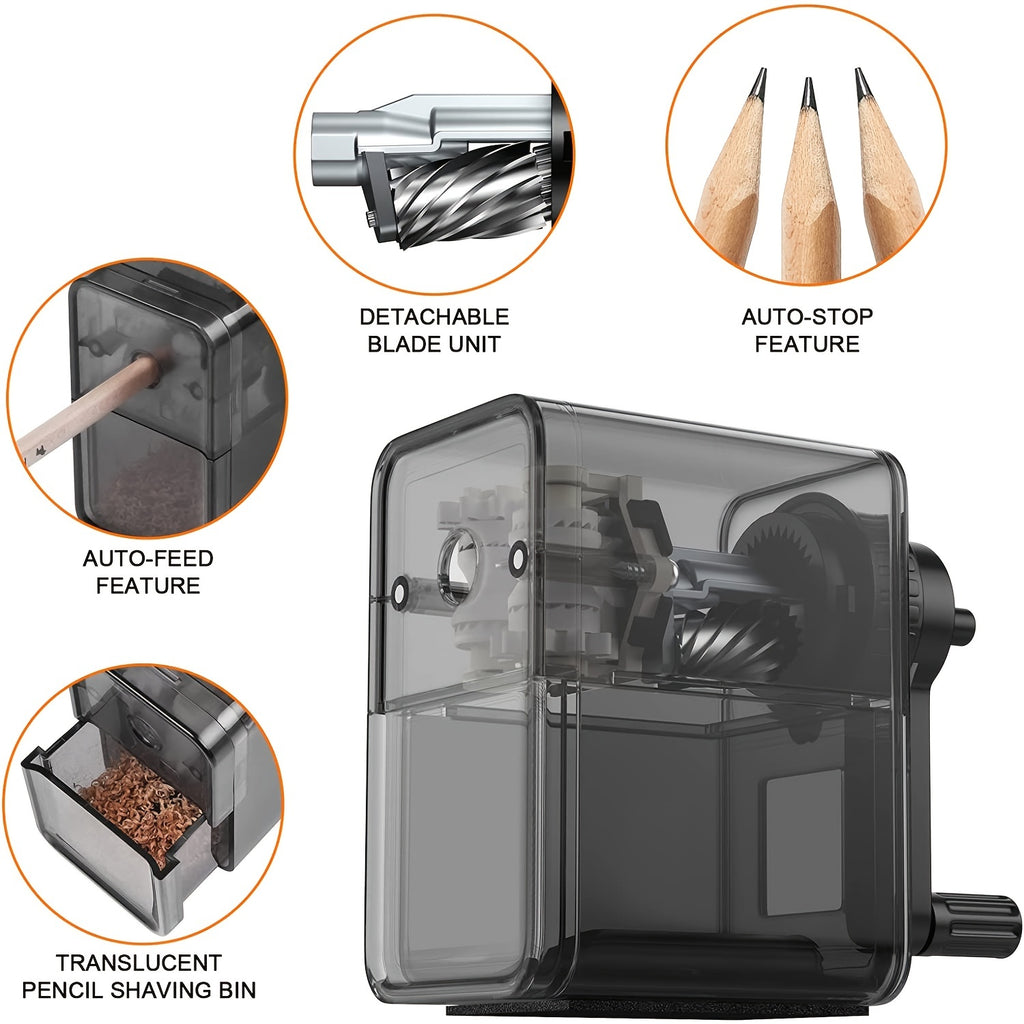 DETACHABLE BLADE UNIT

AUTO-STOP FEATURE

AUTO-FEED FEATURE

TRANSLUCENT PENCIL SHAVING BIN