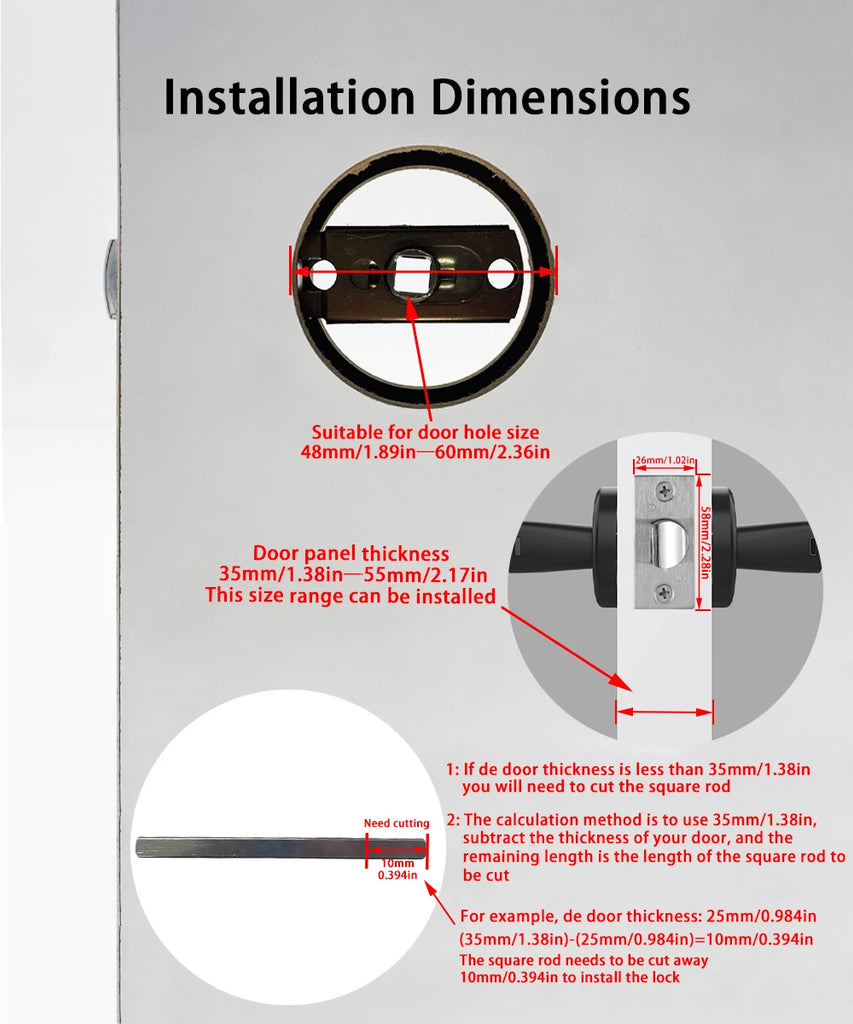 Installation Dimensions

Suitable for door hole size
48mm/1.89in—60mm/2.36in

26mm/1.02in

58mm/2.28in

Door panel thickness
35mm/1.38in—55mm/2.17in
This size range can be installed

Need cutting

10mm
0.394in

1: If de door thickness is less than 35mm/1.38in you will need to cut the square rod

2: The calculation method is to use 35mm/1.38in, subtract the thickness of your door, and the remaining length is the length of the square rod to be cut

For example, de door thickness: 25mm/0.984in
(35mm/1.38in)-(25mm/0.984in)=10mm/0.394in
The square rod needs to be cut away 10mm/0.394in to install the lock