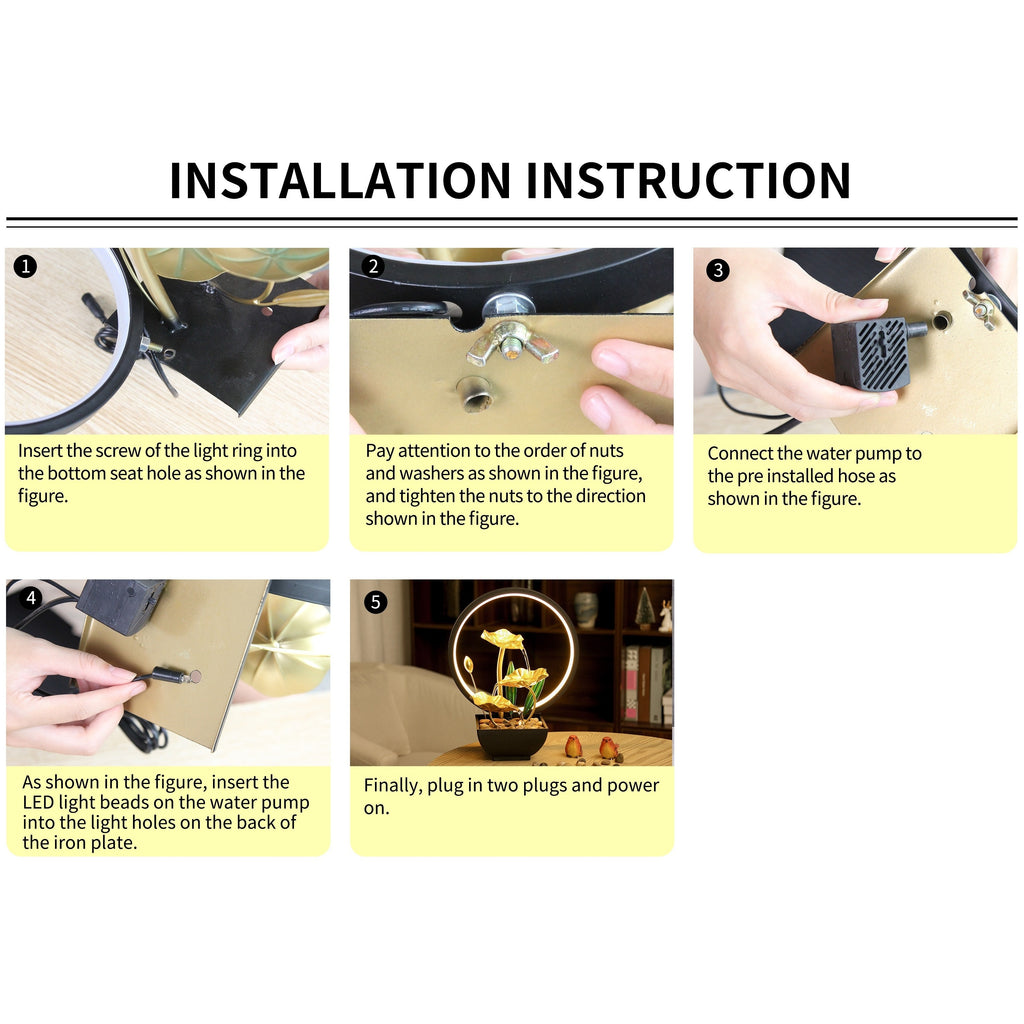 INSTALLATION INSTRUCTION

1

Insert the screw of the light ring into the bottom seat hole as shown in the figure.

2

Pay attention to the order of nuts and washers as shown in the figure, and tighten the nuts to the direction shown in the figure.

3

Connect the water pump to the pre installed hose as shown in the figure.

4

As shown in the figure, insert the LED light beads on the water pump into the light holes on the back of the iron plate.

5

Finally, plug in two plugs and power on.