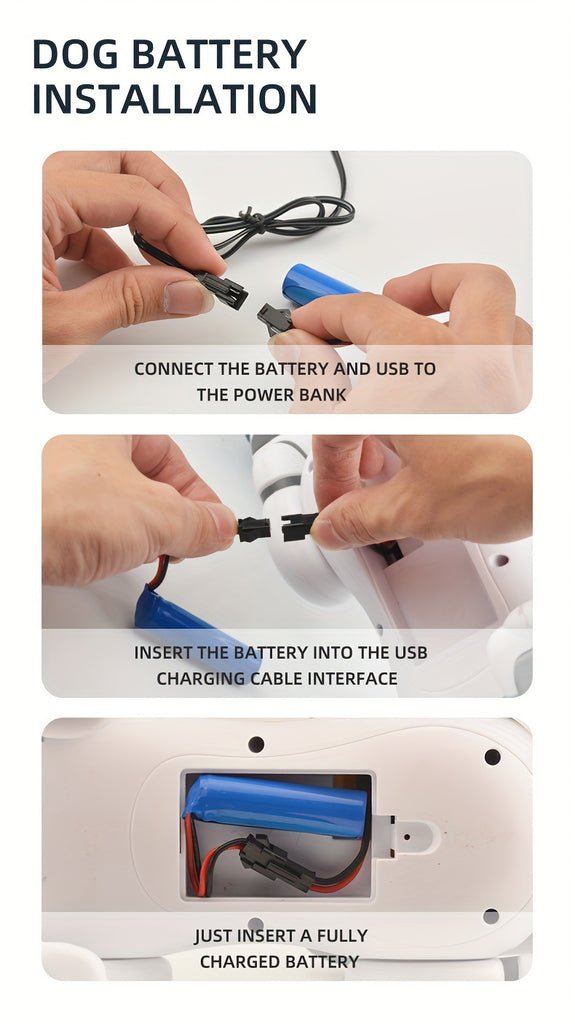 DOG BATTERY INSTALLATION

CONNECT THE BATTERY AND USB TO THE POWER BANK

INSERT THE BATTERY INTO THE USB CHARGING CABLE INTERFACE

JUST INSERT A FULLY CHARGED BATTERY