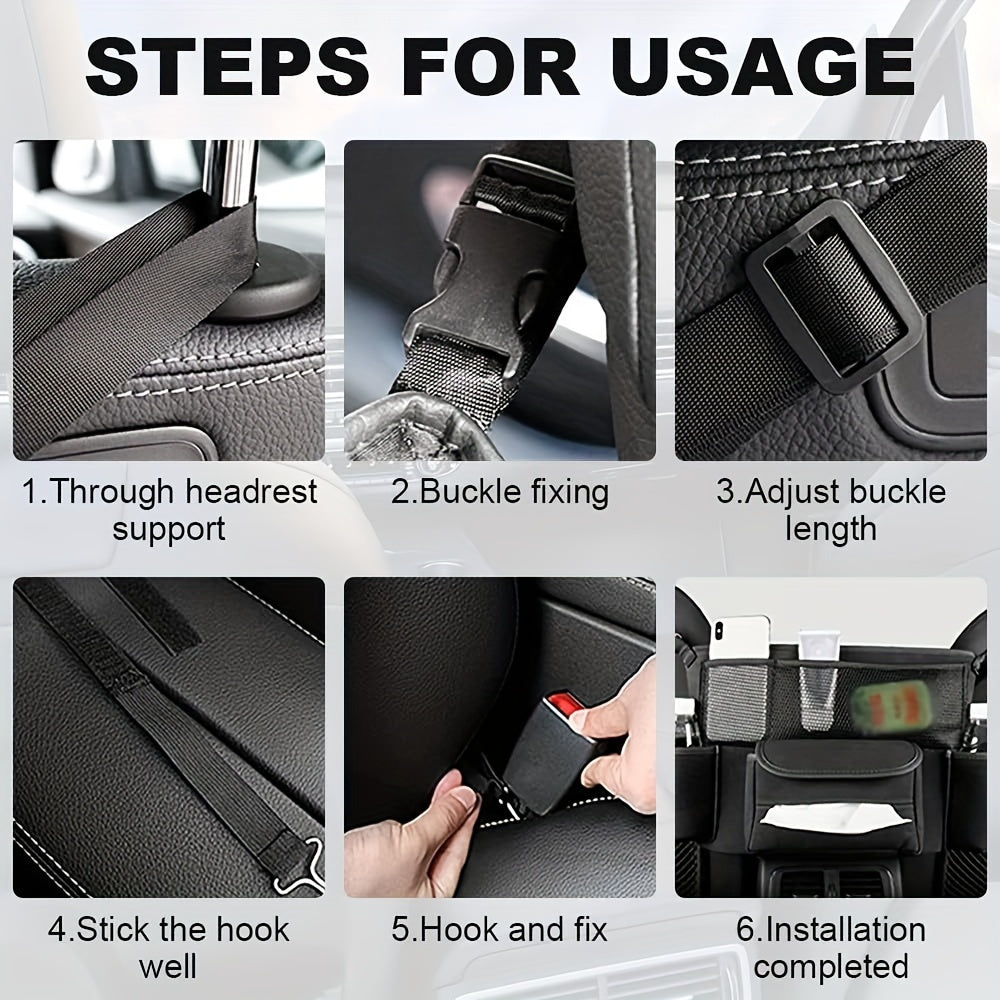 STEPS FOR USAGE

1.Through headrest support

2.Buckle fixing

3.Adjust buckle length

4.Stick the hook well

5.Hook and fix

6.Installation completed