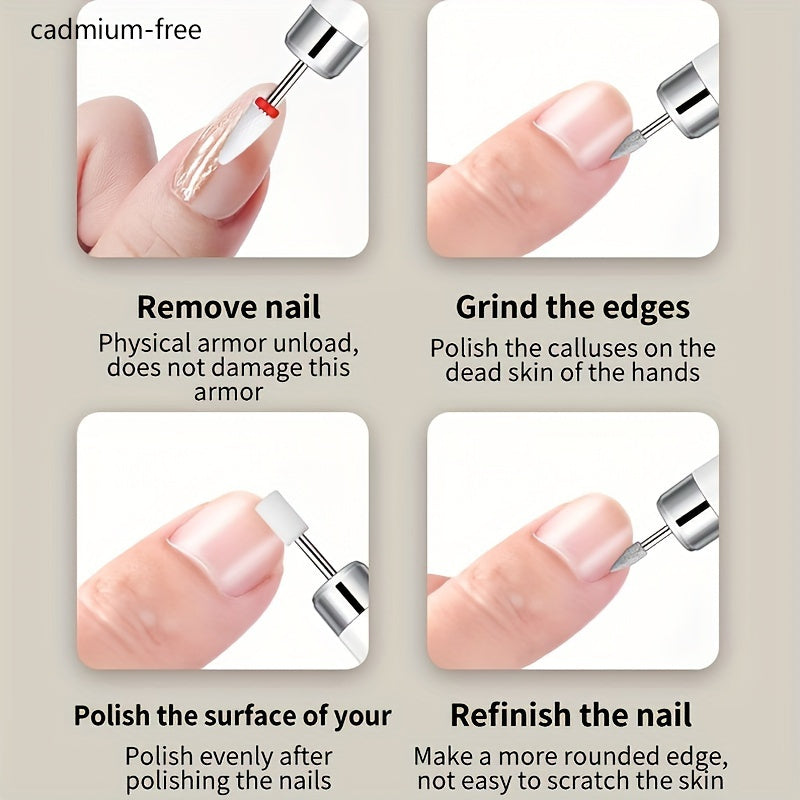 cadmium-free

Remove nail
Physical armor unload, does not damage this armor

Grind the edges
Polish the calluses on the dead skin of the hands

Polish the surface of your
Polish evenly after polishing the nails

Refinish the nail
Make a more rounded edge, not easy to scratch the skin